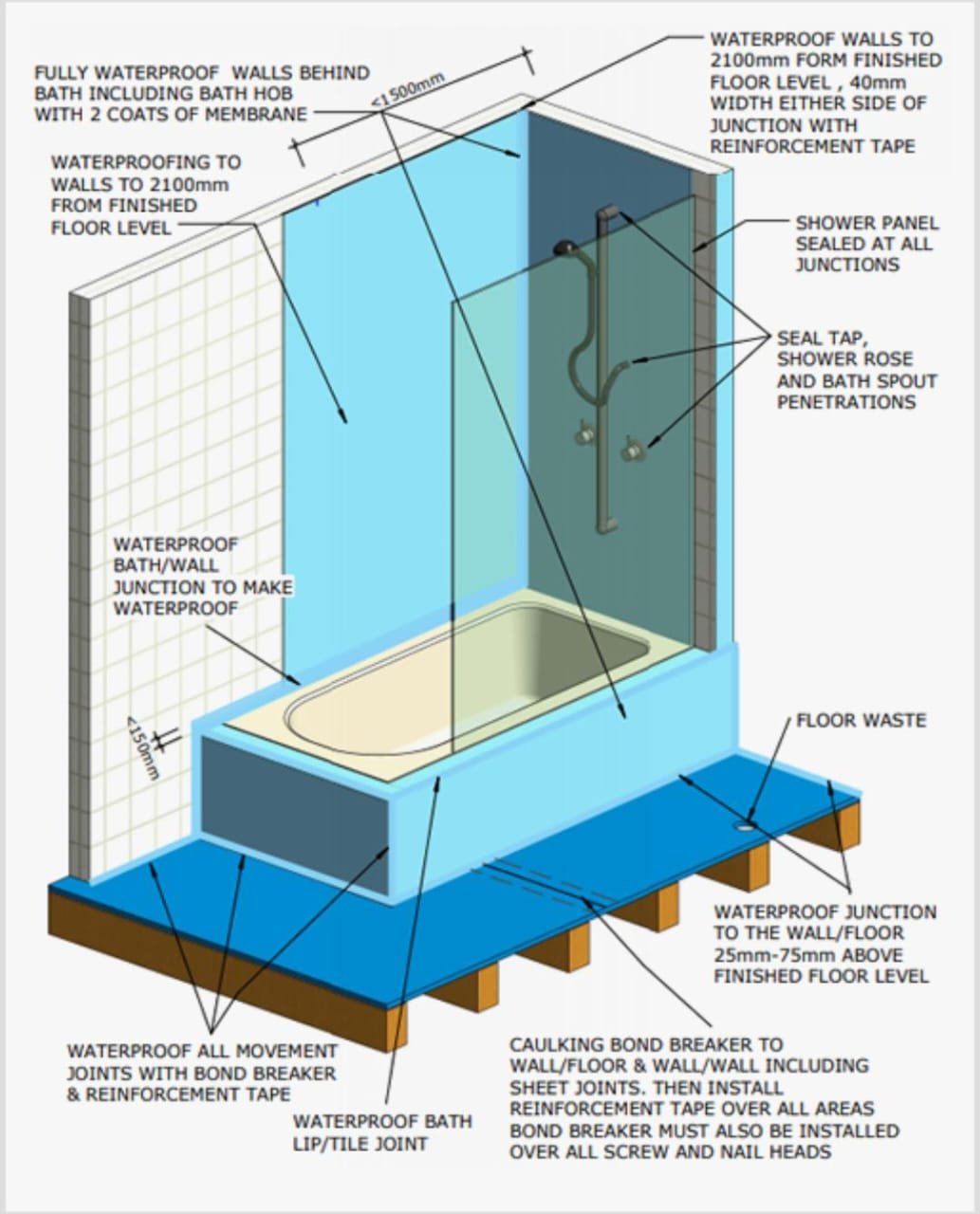 FULLY WATERPROOF WALLS BEHIND BATH INCLUDING BATH HOB WITH 2 COATS OF MEMBRANE

<1500mm

WATERPROOF WALLS TO 2100mm FORM FINISHED FLOOR LEVEL , 40mm WIDTH EITHER SIDE OF JUNCTION WITH REINFORCEMENT TAPE

WATERPROOFING TO WALLS TO 2100mm FROM FINISHED FLOOR LEVEL

SHOWER PANEL SEALED AT ALL JUNCTIONS

SEAL TAP, SHOWER ROSE AND BATH SPOUT PENETRATIONS

WATERPROOF BATH/WALL JUNCTION TO MAKE WATERPROOF

<150mm

FLOOR WASTE

WATERPROOF JUNCTION TO THE WALL/FLOOR 25mm-75mm ABOVE FINISHED FLOOR LEVEL

WATERPROOF ALL MOVEMENT JOINTS WITH BOND BREAKER & REINFORCEMENT TAPE

WATERPROOF BATH LIP/TILE JOINT

CAULKING BOND BREAKER TO WALL/FLOOR & WALL/WALL INCLUDING SHEET JOINTS. THEN INSTALL REINFORCEMENT TAPE OVER ALL AREAS BOND BREAKER MUST ALSO BE INSTALLED OVER ALL SCREW AND NAIL HEADS